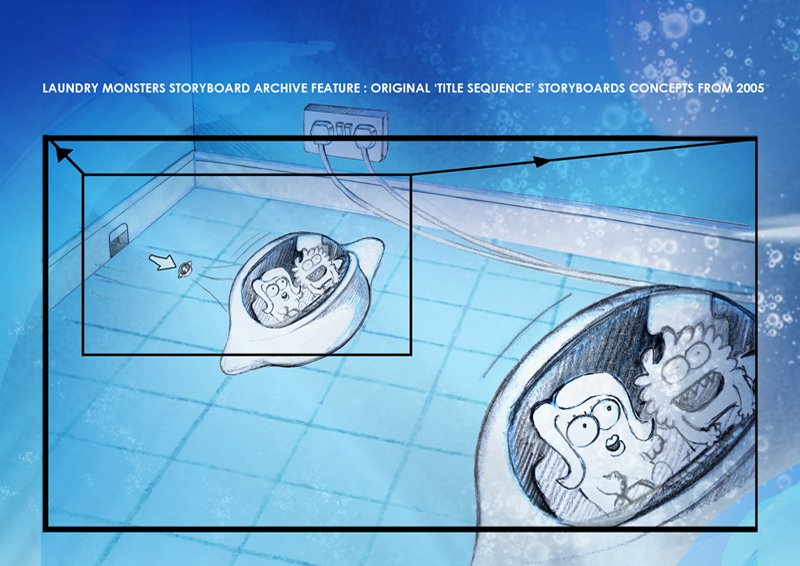 LAUNDRY MONSTERS STORYBOARD ARCHIVE FEATURE : ORIGINAL 'TITLE SEQUENCE' STORYBOARDS CONCEPTS FROM 2005